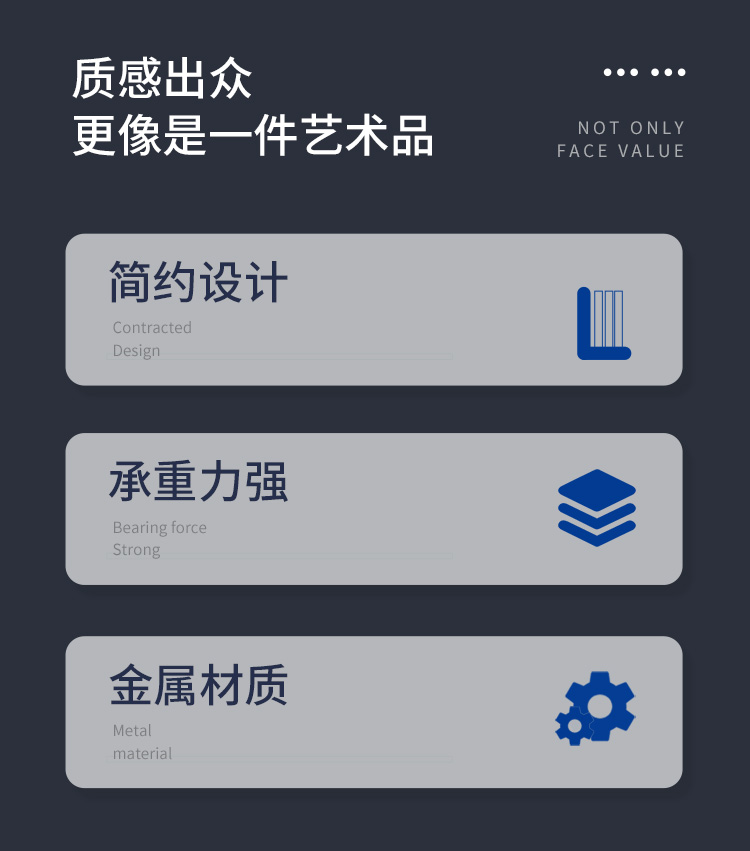 质感出众
更像是一件艺术品

NOT ONLY
FACE VALUE

简约设计
Contracted
Design

承重力强
Bearing force
Strong

金属材质
Metal
material