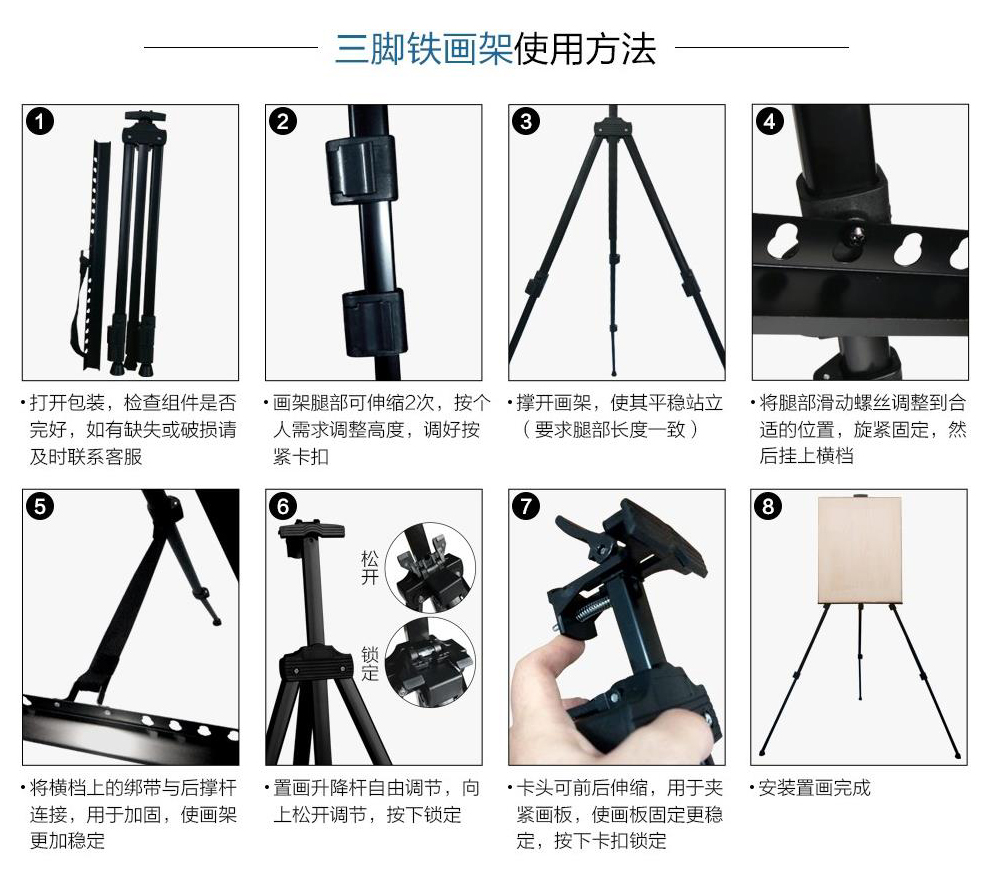 三脚铁画架使用方法

1

·打开包装，检查组件是否完好，如有缺失或破损请及时联系客服

2

·画架腿部可伸缩2次，按个人需求调整高度，调好按紧卡扣

3

·撑开画架，使其平稳站立（要求腿部长度一致）

4

·将腿部滑动螺丝调整到合适的位置，旋紧固定，然后挂上横档

5

·将横档上的绑带与后撑杆连接，用于加固，使画架更加稳定

6

松开

锁定

·置画升降杆自由调节，向上松开调节，按下锁定

7

·卡头可前后伸缩，用于夹紧画板，使画板固定更稳定，按下卡扣锁定

8

·安装置画完成