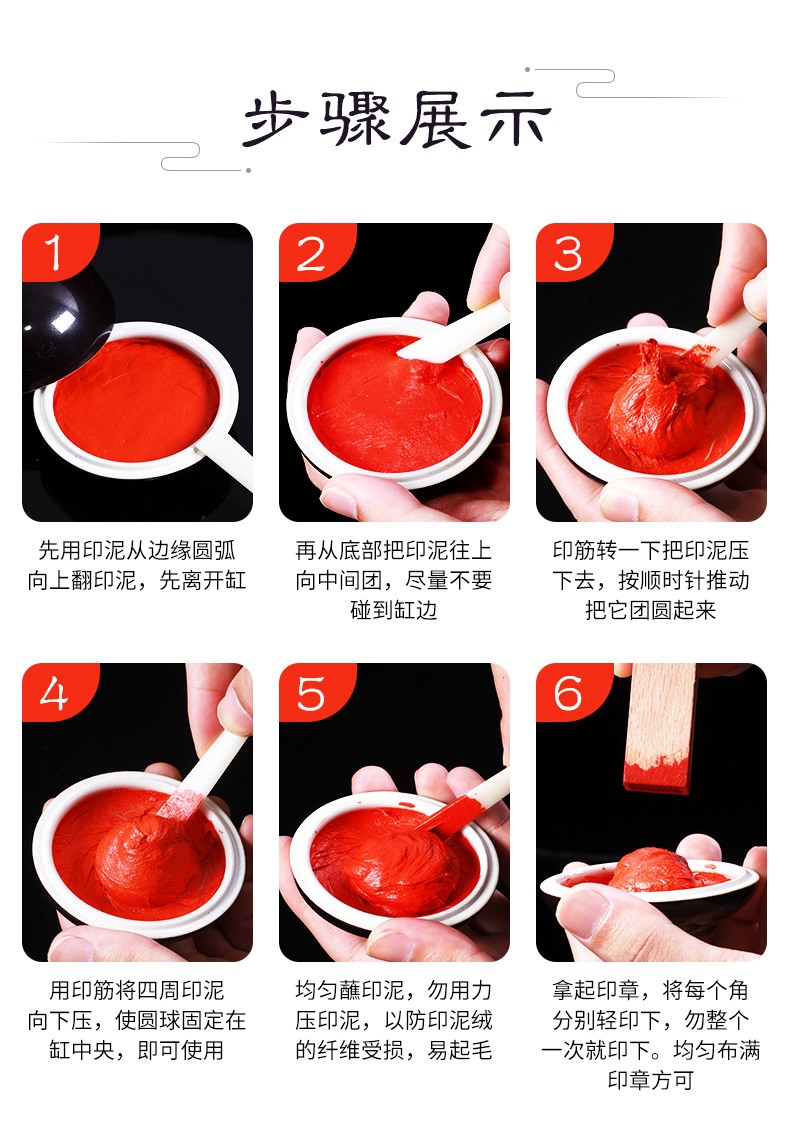 步骤展示

1

先用印泥从边缘圆弧向上翻印泥，先离开缸

2

再从底部把印泥往上向中间团，尽量不要碰到缸边

3

印筋转一下把印泥压下去，按顺时针推动把它团圆起来

4

用印筋将四周印泥向下压，使圆球固定在缸中央，即可使用

5

均匀蘸印泥，勿用力压印泥，以防印泥绒的纤维受损，易起毛

6

拿起印章，将每个角分别轻印下，勿整个一次就印下。均匀布满印章方可