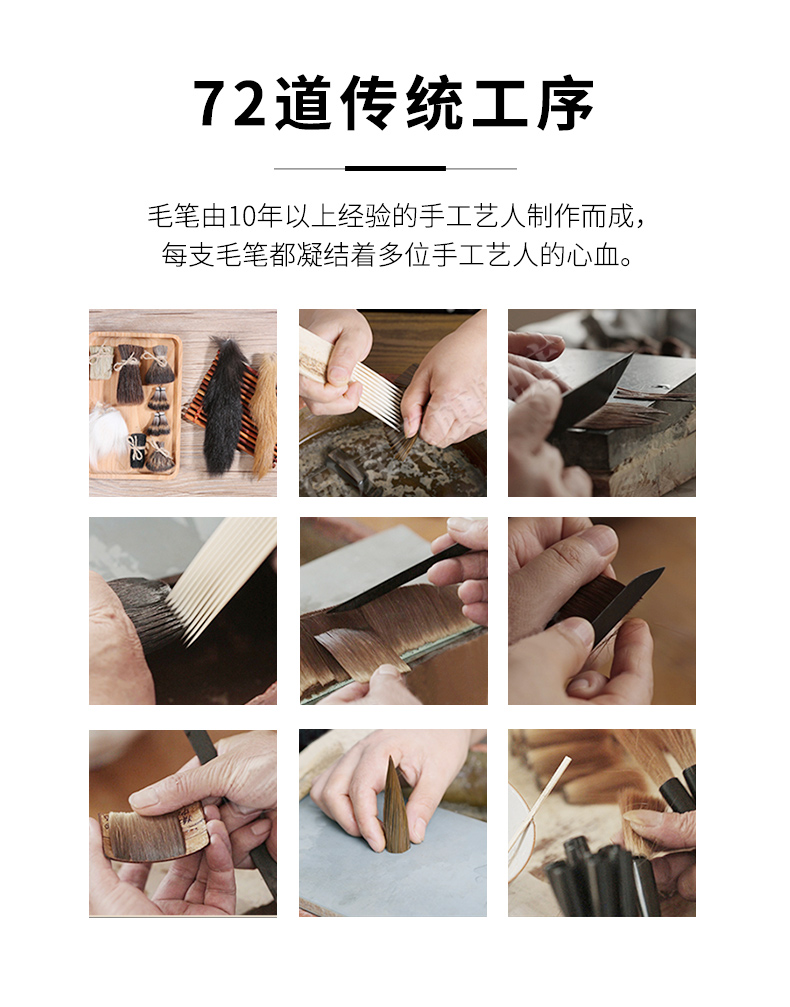 72道传统工序

毛笔由10年以上经验的手工艺人制作而成，
每支毛笔都凝结着多位手工艺人的心血。