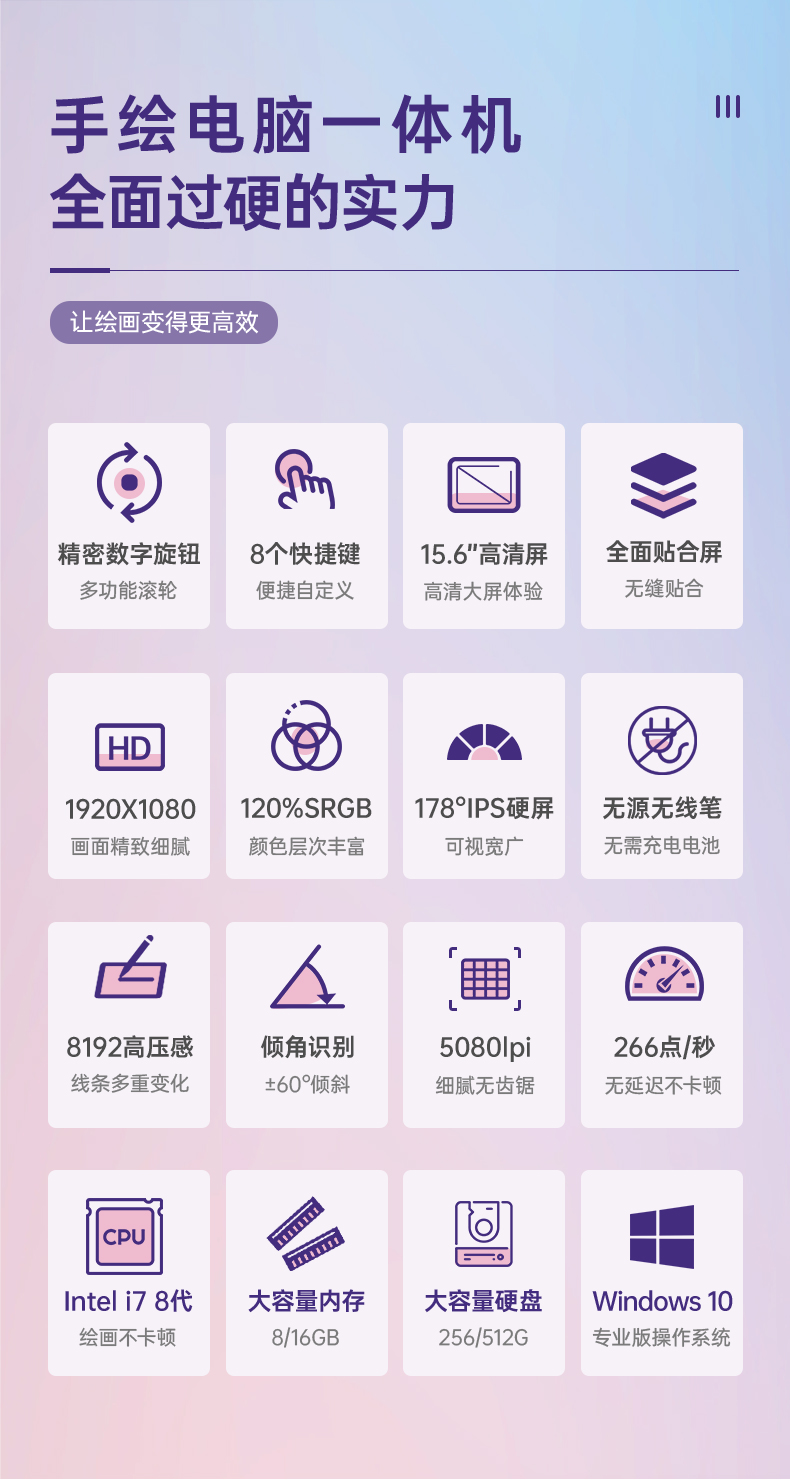 手绘电脑一体机
全面过硬的实力

让绘画变得更高效

精密数字旋钮
多功能滚轮

8个快捷键
便捷自定义

15.6"高清屏
高清大屏体验

全面贴合屏
无缝贴合

HD
1920X1080
画面精致细腻

120%SRGB
颜色层次丰富

178°IPS硬屏
可视宽广

无源无线笔
无需充电电池

8192高压感
线条多重变化

倾角识别
±60°倾斜

5080lpi
细腻无齿锯

266点/秒
无延迟不卡顿

CPU
Intel i7 8代
绘画不卡顿

大容量内存
8/16GB

大容量硬盘
256/512G

Windows 10
专业版操作系统