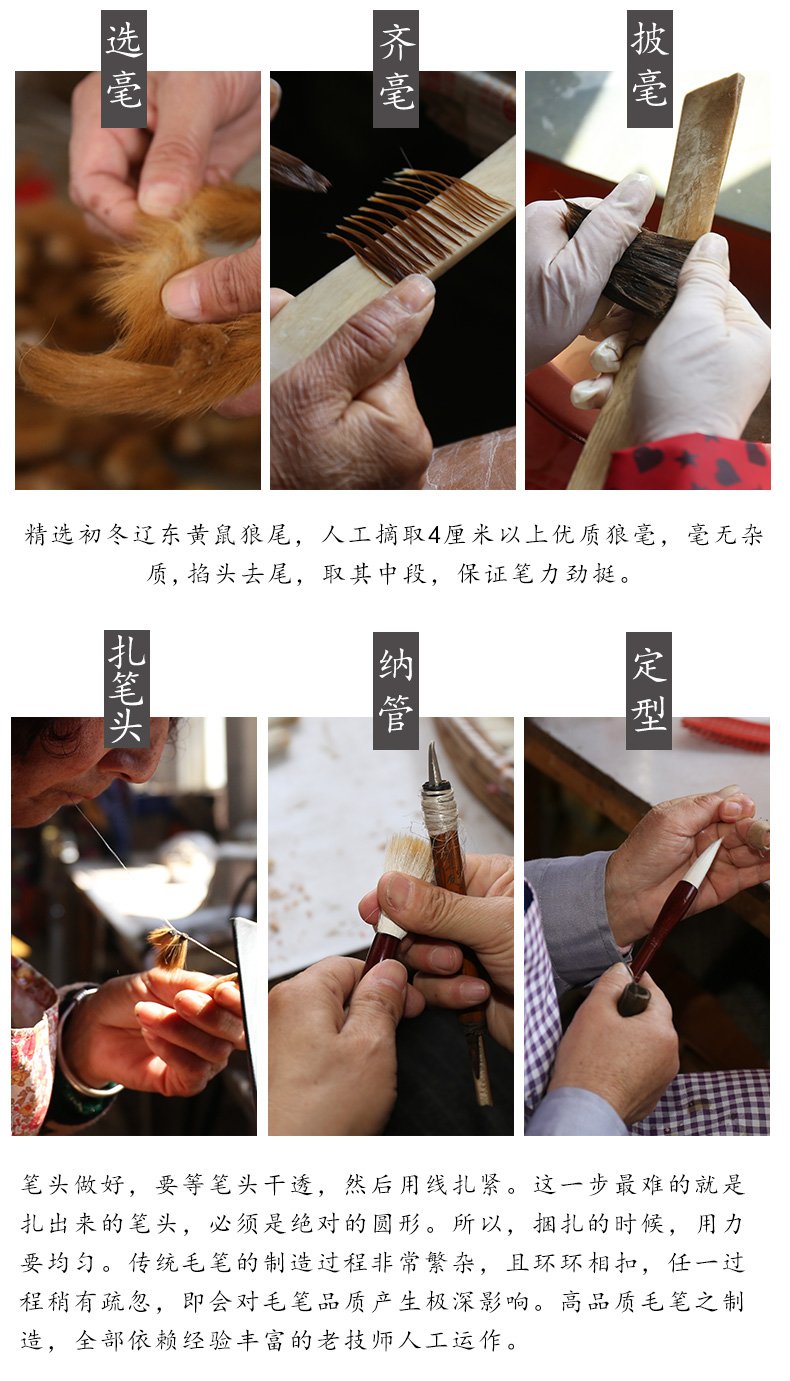 选毫

齐毫

披毫

精选初冬辽东黄鼠狼尾，人工摘取4厘米以上优质狼毫，毫无杂质，掐头去尾，取其中段，保证笔力劲挺。

扎笔头

纳管

定型

笔头做好，要等笔头干透，然后用线扎紧。这一步最难的就是扎出来的笔头，必须是绝对的圆形。所以，捆扎的时候，用力要均匀。传统毛笔的制造过程非常繁杂，且环环相扣，任一过程稍有疏忽，即会对毛笔品质产生极深影响。高品质毛笔之制造，全部依赖经验丰富的老技师人工运作。